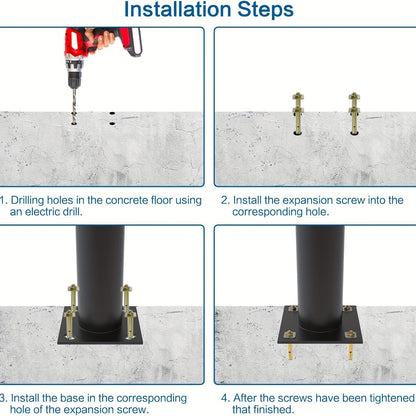 Installation Steps

1. Drilling holes in the concrete floor using an electric drill.

2. Install the expansion screw into the corresponding hole.

3. Install the base in the corresponding hole of the expansion screw.

4. After the screws have been tightened that finished.