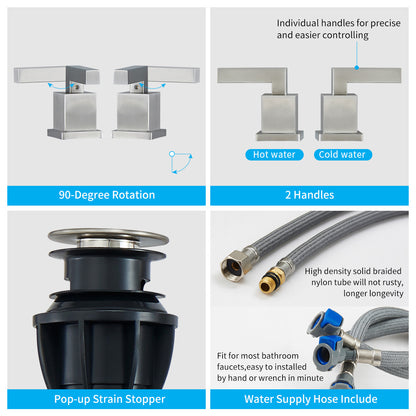 90-Degree Rotation

Individual handles for precise and easier controlling

Hot water

Cold water

2 Handles

Pop-up Strain Stopper

High density solid braided nylon tube will not rusty, longer longevity

Fit for most bathroom faucets,easy to installed by hand or wrench in minute

Water Supply Hose Include